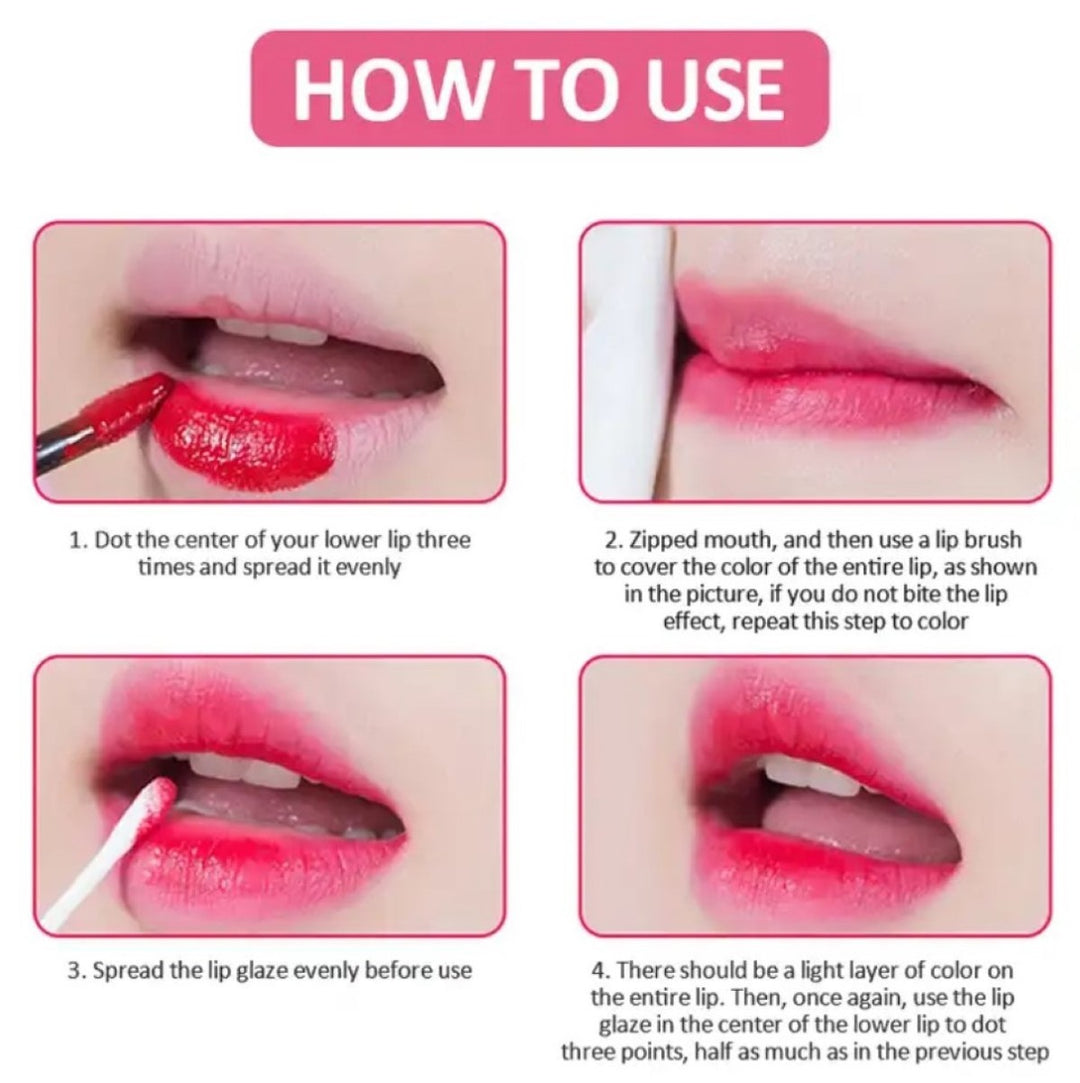 HOW TO USE

1. Dot the center of your lower lip three times and spread it evenly

2. Zipped mouth, and then use a lip brush to cover the color of the entire lip, as shown in the picture, if you do not bite the lip effect, repeat this step to color

3. Spread the lip glaze evenly before use

4. There should be a light layer of color on the entire lip. Then, once again, use the lip glaze in the center of the lower lip to dot three points, half as much as in the previous step